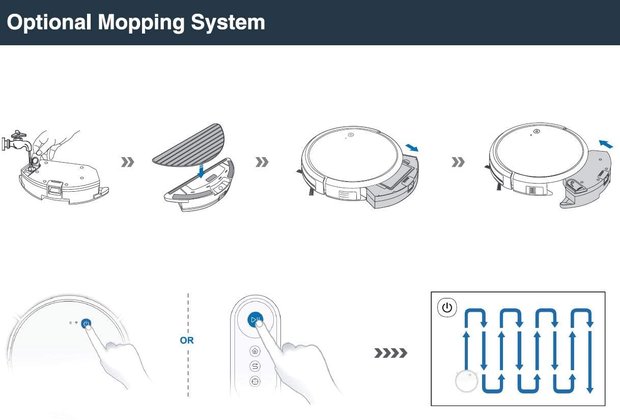 Optional Mopping System

OR