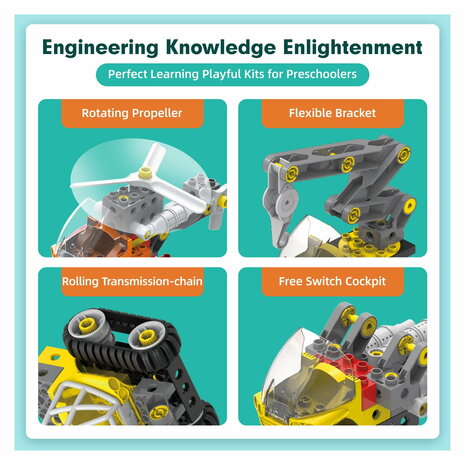 Engineering Knowledge Enlightenment

Perfect Learning Playful Kits for Preschoolers

Rotating Propeller

Flexible Bracket

Rolling Transmission-chain

Free Switch Cockpit