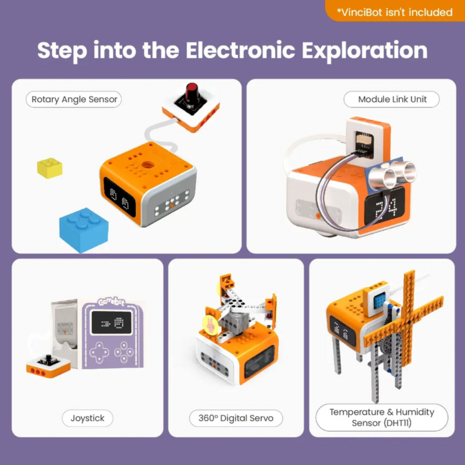 *VinciBot isn't included

Step into the Electronic Exploration

Rotary Angle Sensor

Module Link Unit

24

GameBot

Joystick

360° Digital Servo

Temperature & Humidity Sensor (DHT11)