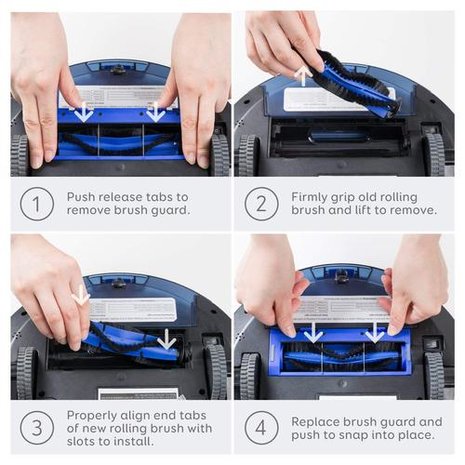 1 Push release tabs to remove brush guard.

2 Firmly grip old rolling brush and lift to remove.

3 Properly align end tabs of new rolling brush with slots to install.

4 Replace brush guard and push to snap into place.